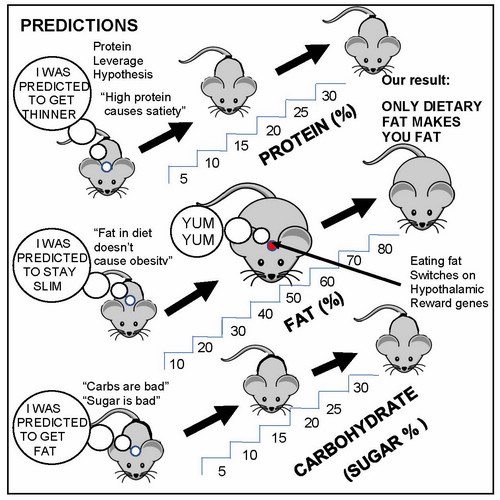 PREDICTIONS

Protein Leverage Hypothesis

"High protein causes satiety"

I WAS PREDICTED TO GET THINNER

5
10
15
20
25
30

PROTEIN (%)

Our result:

ONLY DIETARY FAT MAKES YOU FAT

"Fat in diet doesn't cause obesitv"

I WAS PREDICTED TO STAY SLIM

YUM YUM

10
20
30
40
50
60
70
80

FAT (%)

Eating fat Switches on Hypothalamic Reward genes

"Carbs are bad"
"Sugar is bad"

I WAS PREDICTED TO GET FAT

5
10
15
20
25
30

CARBOHYDRATE (SUGAR % )